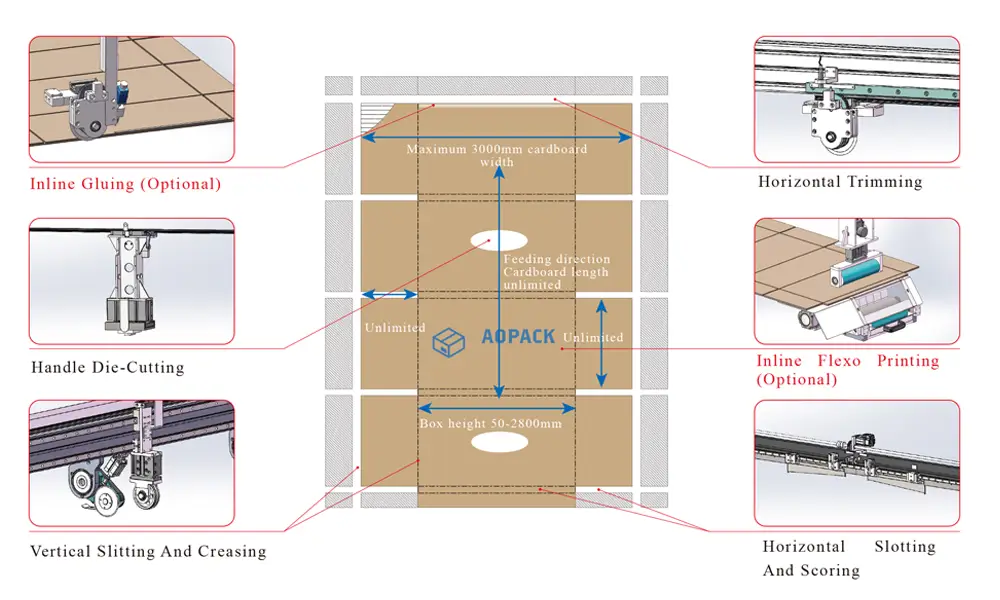 Inline Gluing (Optional)

Handle Die-Cutting

Vertical Slitting And Creasing

Maximum 3000mm cardboard width

Feeding direction Cardboard length unlimited

Unlimited

AOPACK

Unlimited

Box height 50-2800mm

Horizontal Trimming

Inline Flexo Printing (Optional)

Horizontal Slotting And Scoring